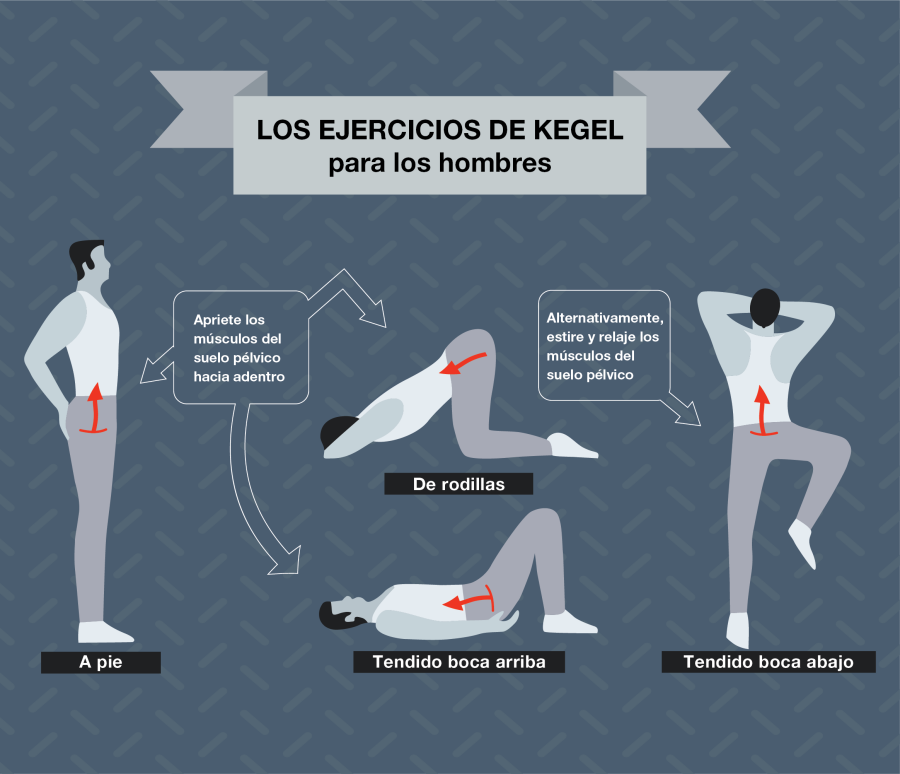 LOS EJERCICIOS DE KEGEL
para los hombres

Apriete los músculos del suelo pélvico hacia adentro

Alternativamente, estire y relaje los músculos del suelo pélvico

De rodillas

A pie

Tendido boca arriba

Tendido boca abajo