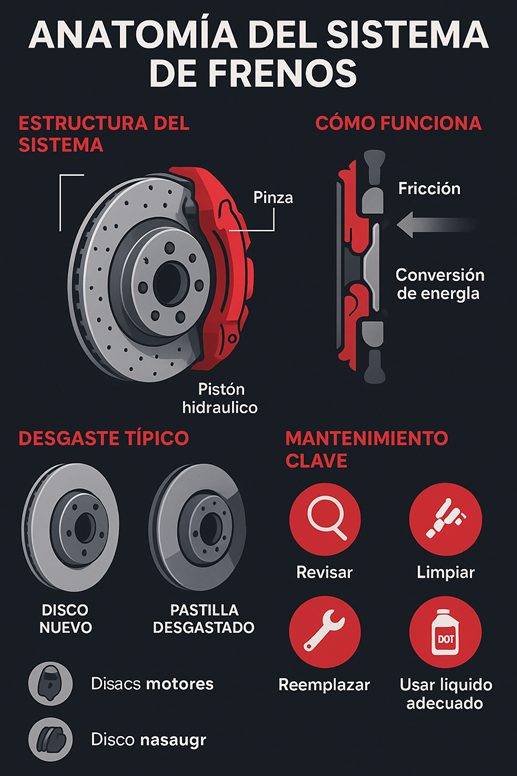 ANATOMÍA DEL SISTEMA DE FRENOS

ESTRUCTURA DEL SISTEMA

Pinza

Pistón hidraulico

CÓMO FUNCIONA

Fricción

Conversión de energla

DESGASTE TÍPICO

DISCO NUEVO

PASTILLA DESGASTADO

Disacs motores

Disco nasaugr

MANTENIMIENTO CLAVE

Revisar

Limpiar

Reemplazar

DOT

Usar liquido adecuado